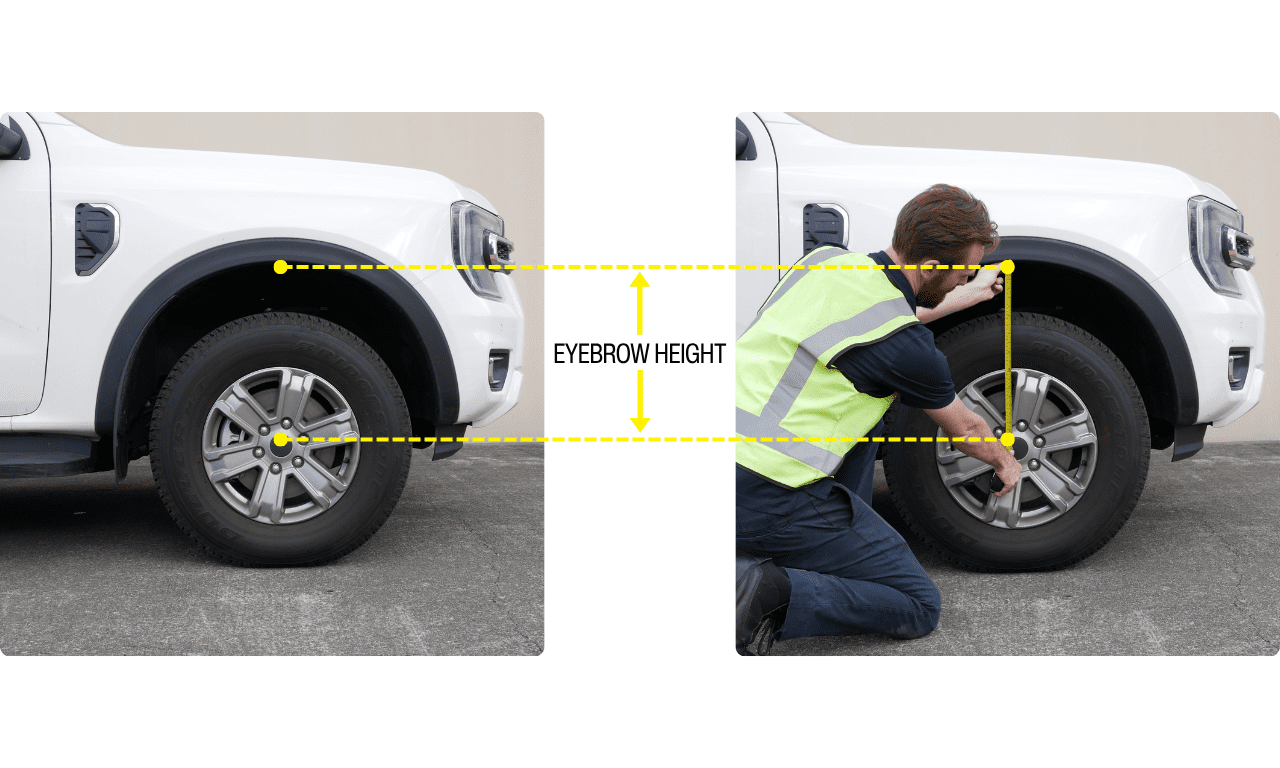 EYEBROW HEIGHT